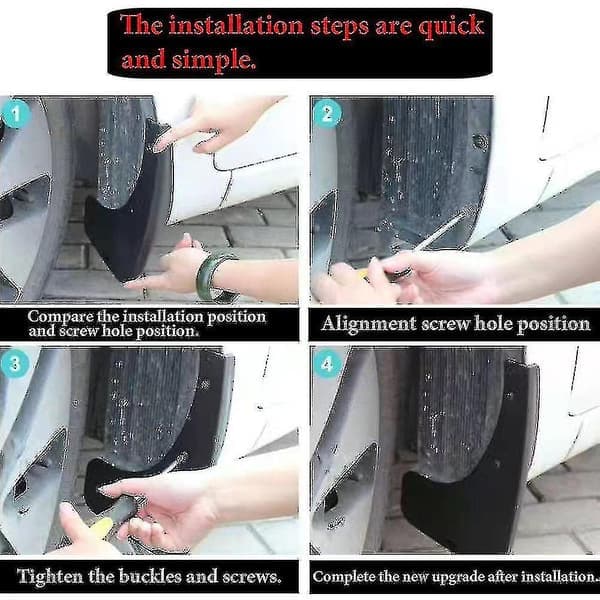 The installation steps are quick and simple.

1

Compare the installation position and screw hole position.

2

Alignment screw hole position

3

Tighten the buckles and screws.

4

Complete the new upgrade after installation.