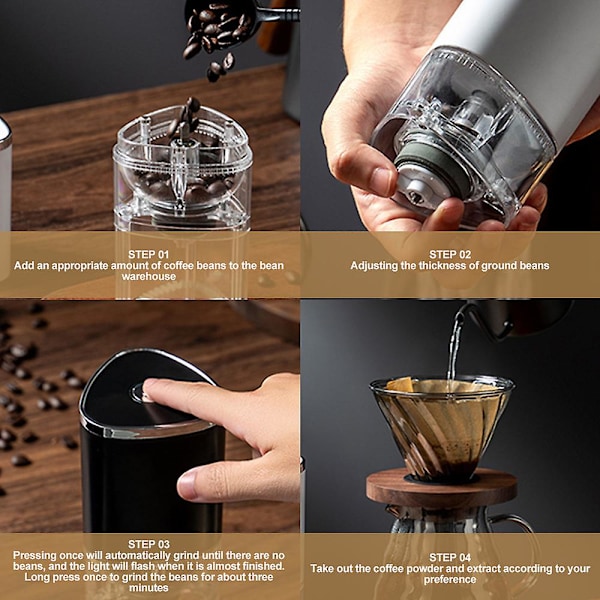 STEP 01
Add an appropriate amount of coffee beans to the bean warehouse

STEP 02
Adjusting the thickness of ground beans

STEP 03
Pressing once will automatically grind until there are no beans, and the light will flash when it is almost finished. Long press once to grind the beans for about three minutes

STEP 04
Take out the coffee powder and extract according to your preference