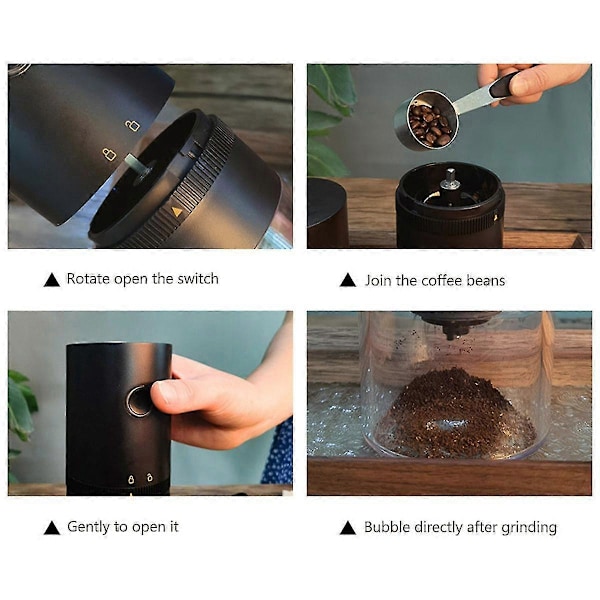 ▲ Rotate open the switch

▲ Join the coffee beans

▲ Gently to open it

▲ Bubble directly after grinding