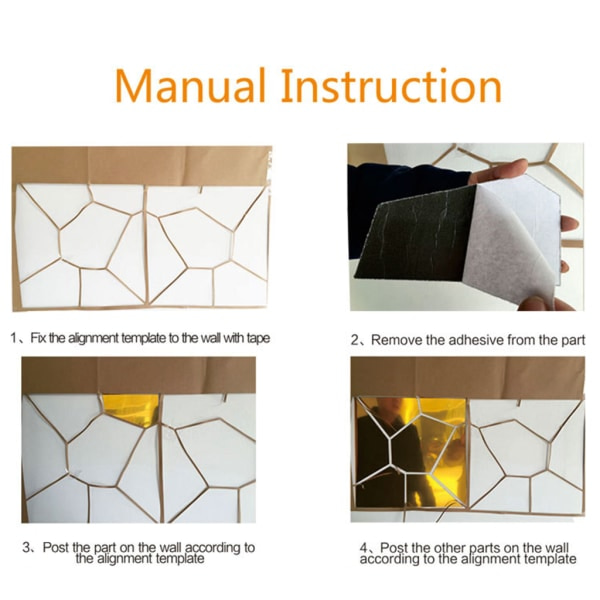 Manual Instruction

1、Fix the alignment template to the wall with tape

2、Remove the adhesive from the part

3、Post the part on the wall according to the alignment template

4、Post the other parts on the wall according to the alignment template