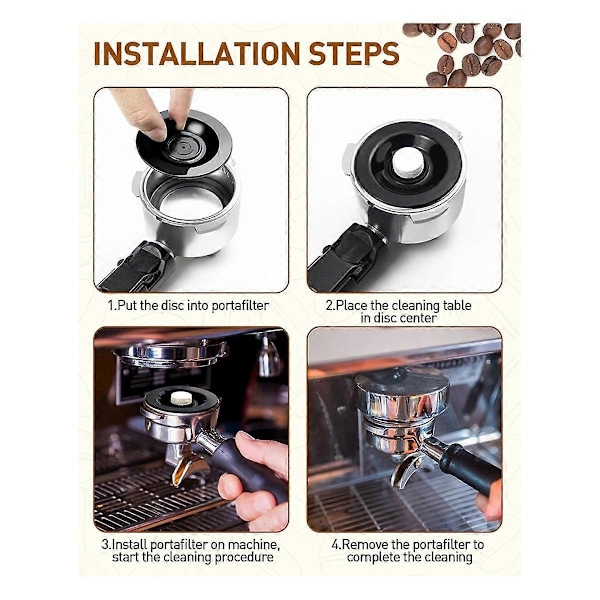 INSTALLATION STEPS

1.Put the disc into portafilter

2.Place the cleaning table in disc center

3.Install portafilter on machine, start the cleaning procedure

4.Remove the portafilter to complete the cleaning