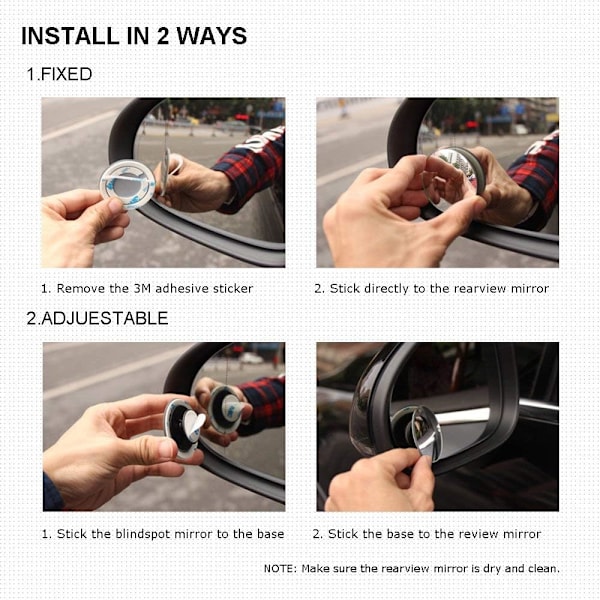 INSTALL IN 2 WAYS

1.FIXED

1. Remove the 3M adhesive sticker

2. Stick directly to the rearview mirror

2.ADJUESTABLE

1. Stick the blindspot mirror to the base

2. Stick the base to the review mirror

NOTE: Make sure the rearview mirror is dry and clean.