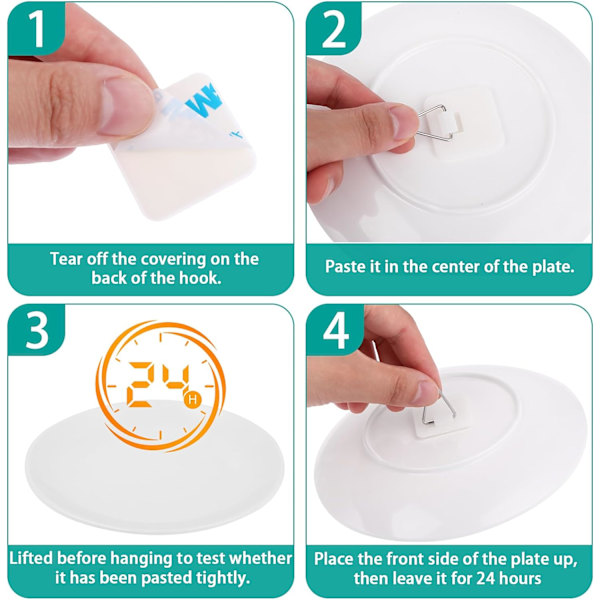 1

Tear off the covering on the back of the hook.

2

Paste it in the center of the plate.

3

24 H

Lifted before hanging to test whether it has been pasted tightly.

4

Place the front side of the plate up, then leave it for 24 hours