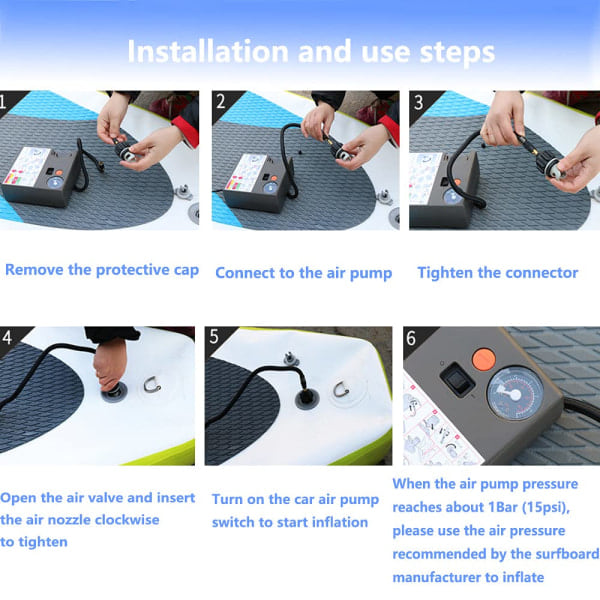 Installation and use steps

1

Remove the protective cap

2

Connect to the air pump

3

Tighten the connector

4

Open the air valve and insert the air nozzle clockwise to tighten

5

Turn on the car air pump switch to start inflation

6

When the air pump pressure reaches about 1Bar (15psi), please use the air pressure recommended by the surfboard manufacturer to inflate