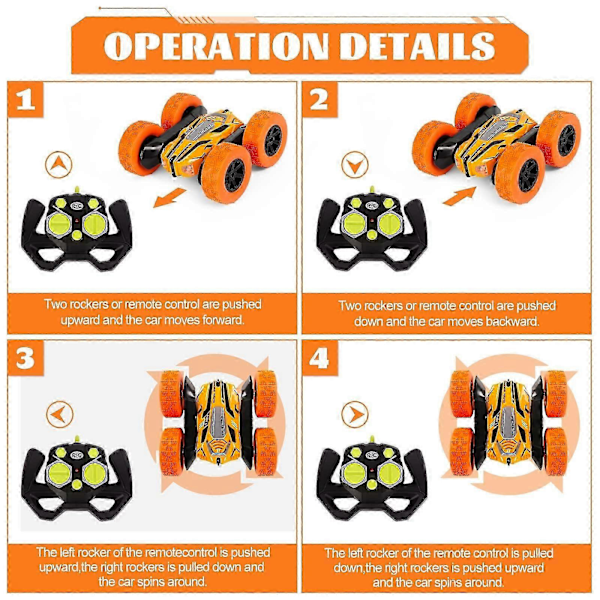 OPERATION DETAILS

1

Two rockers or remote control are pushed upward and the car moves forward.

2

Two rockers or remote control are pushed down and the car moves backward.

3

The left rocker of the remotecontrol is pushed upward,the right rockers is pulled down and the car spins around.

4

The left rocker of the remote control is pulled down,the right rockers is pushed upward and the car spins around.