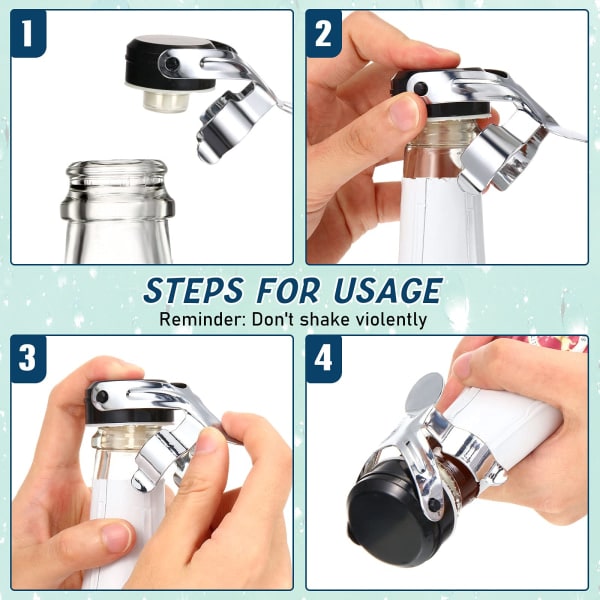 1

2

STEPS FOR USAGE
Reminder: Don't shake violently

3

4