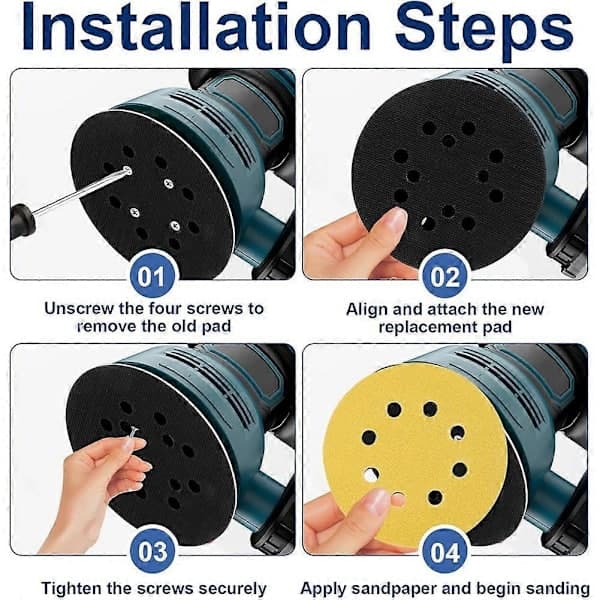 Installation Steps

01

Unscrew the four screws to remove the old pad

02

Align and attach the new replacement pad

03

Tighten the screws securely

04

Apply sandpaper and begin sanding