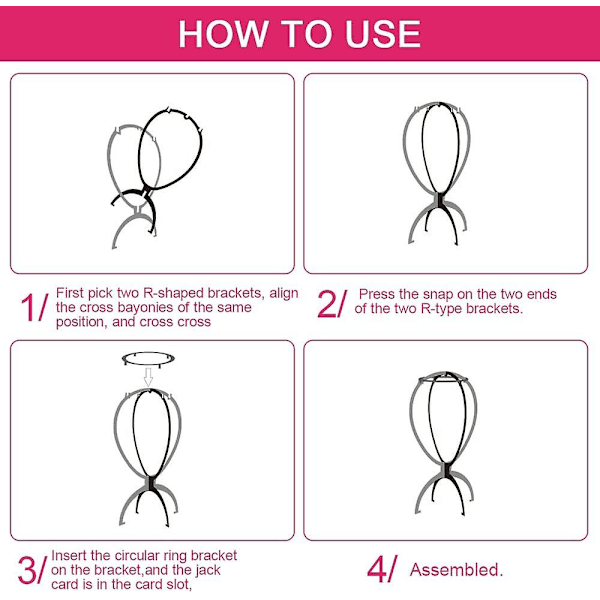 HOW TO USE

1/ First pick two R-shaped brackets, align the cross bayonies of the same position, and cross cross

2/ Press the snap on the two ends of the two R-type brackets.

3/ Insert the circular ring bracket on the bracket,and the jack card is in the card slot,

4/ Assembled.