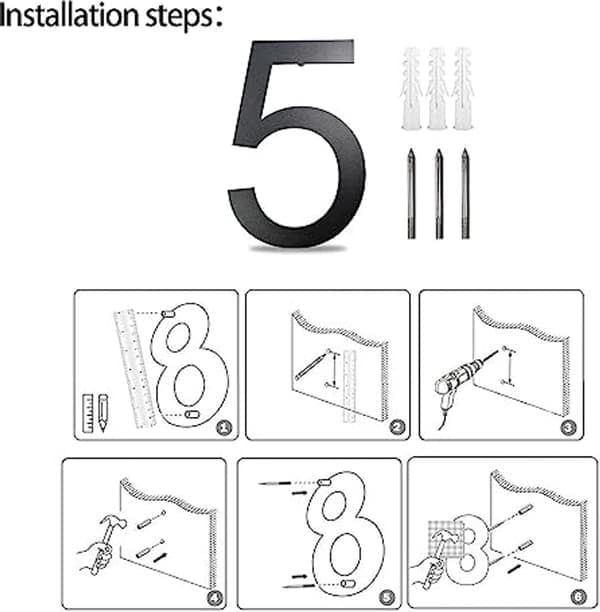 Installation steps:

5

8

1

2

3

4

8

5

8

6