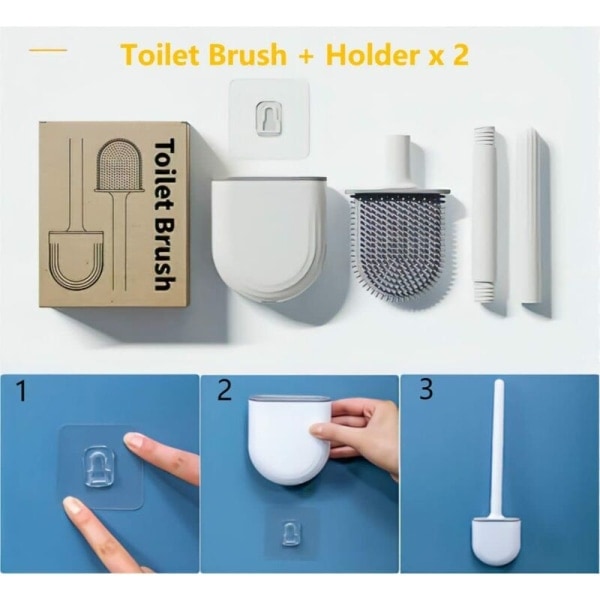 Toilet Brush + Holder x 2

Toilet Brush

1

2

3