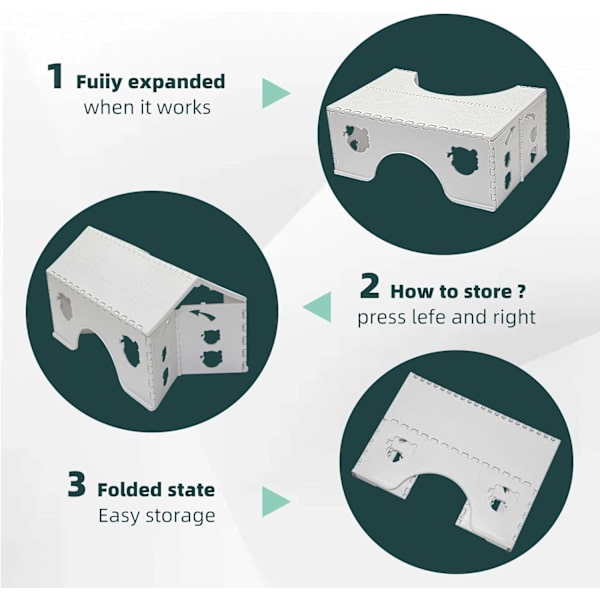 1 Fuiiy expanded
when it works

2 How to store ?
press lefe and right

3 Folded state
Easy storage