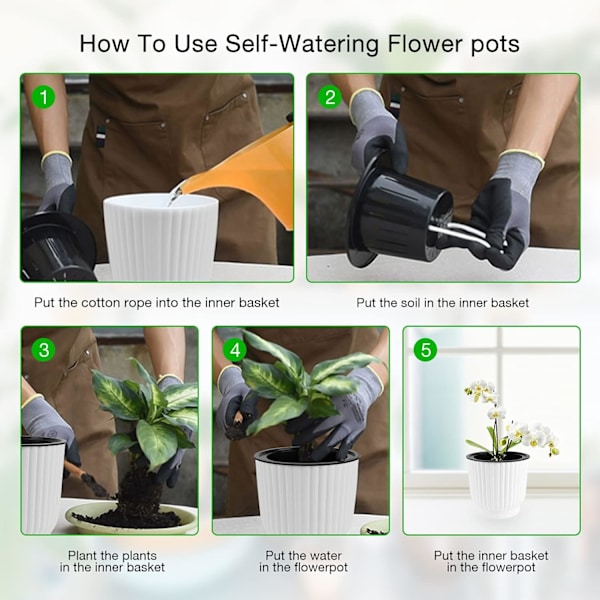 How To Use Self-Watering Flower pots

1

2

Put the cotton rope into the inner basket

Put the soil in the inner basket

3

4

5

Plant the plants in the inner basket

Put the water in the flowerpot

Put the inner basket in the flowerpot