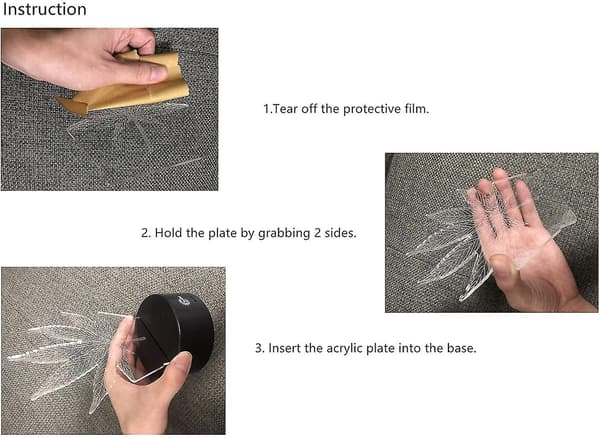 Instruction

1.Tear off the protective film.

2. Hold the plate by grabbing 2 sides.

3. Insert the acrylic plate into the base.