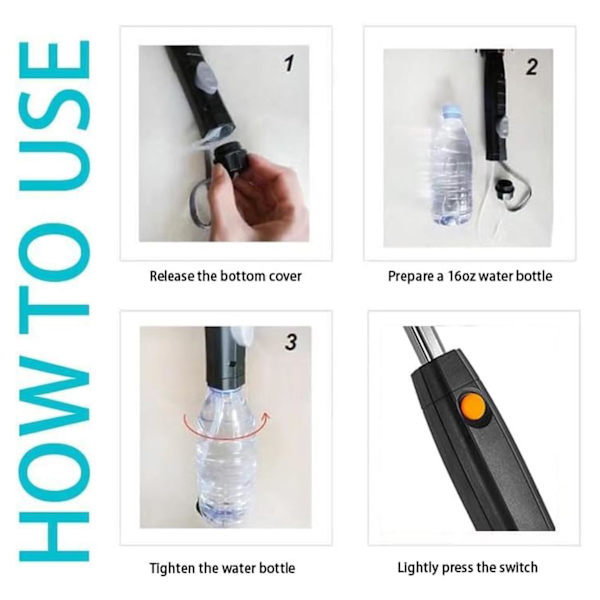 HOW TO USE

1

Release the bottom cover

2

Prepare a 16oz water bottle

3

Tighten the water bottle

Lightly press the switch