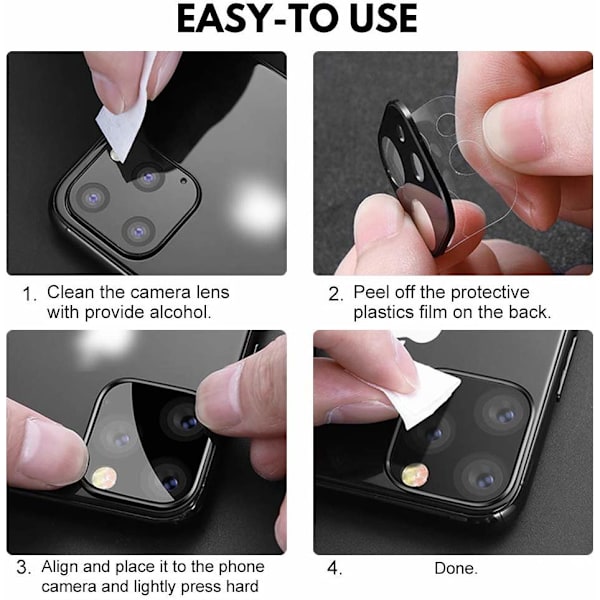 EASY-TO USE

1. Clean the camera lens with provide alcohol.

2. Peel off the protective plastics film on the back.

3. Align and place it to the phone camera and lightly press hard

4. Done.