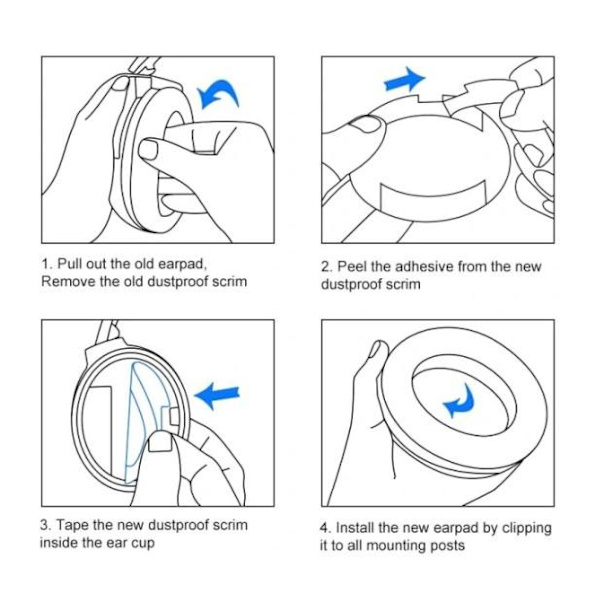 1. Pull out the old earpad, Remove the old dustproof scrim

2. Peel the adhesive from the new dustproof scrim

3. Tape the new dustproof scrim inside the ear cup

4. Install the new earpad by clipping it to all mounting posts