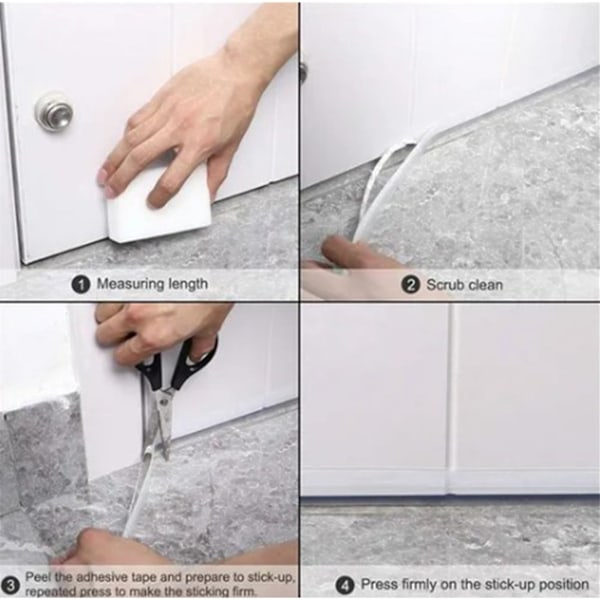 1 Measuring length

2 Scrub clean

3 Peel the adhesive tape and prepare to stick-up, repeated press to make the sticking firm.

4 Press firmly on the stick-up position