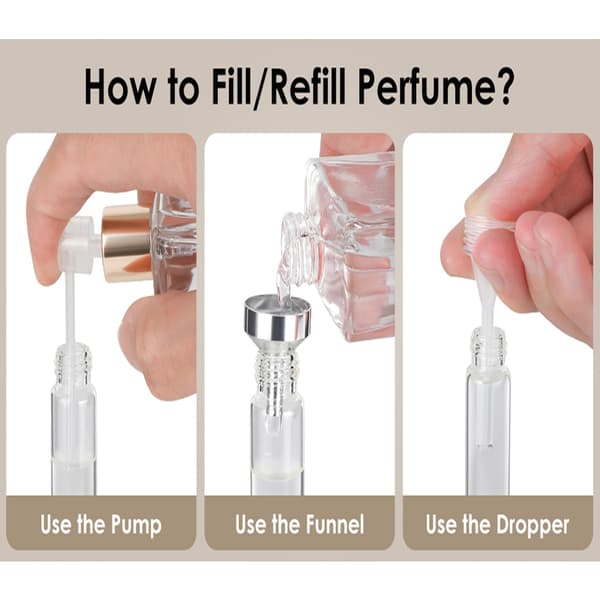 How to Fill/Refill Perfume?

Use the Pump

Use the Funnel

Use the Dropper