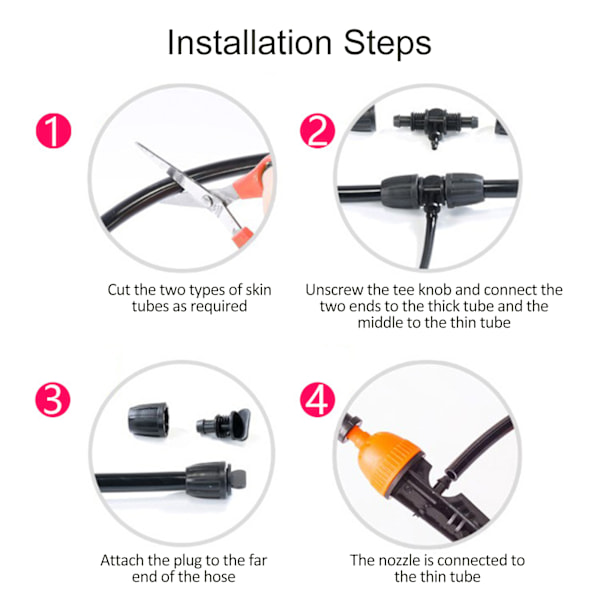 Installation Steps

1

Cut the two types of skin tubes as required

2

Unscrew the tee knob and connect the two ends to the thick tube and the middle to the thin tube

3

Attach the plug to the far end of the hose

4

The nozzle is connected to the thin tube