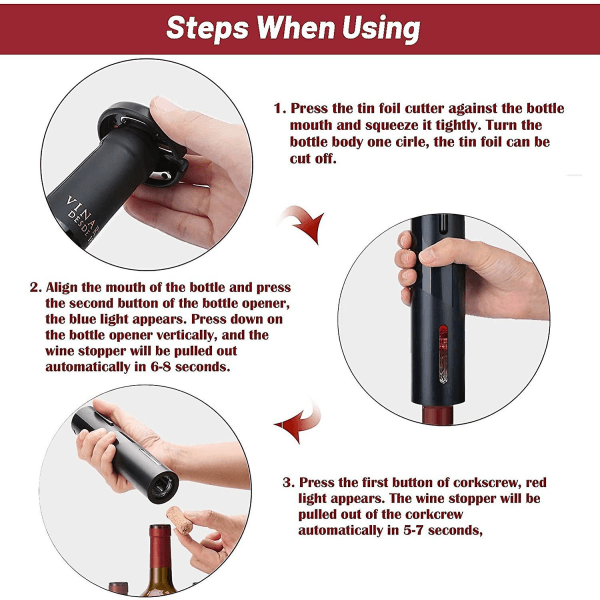 Steps When Using

1. Press the tin foil cutter against the bottle mouth and squeeze it tightly. Turn the bottle body one cirle, the tin foil can be cut off.

VINA
DESDE

2. Align the mouth of the bottle and press the second button of the bottle opener, the blue light appears. Press down on the bottle opener vertically, and the wine stopper will be pulled out automatically in 6-8 seconds.

3. Press the first button of corkscrew, red light appears. The wine stopper will be pulled out of the corkcrew automatically in 5-7 seconds,