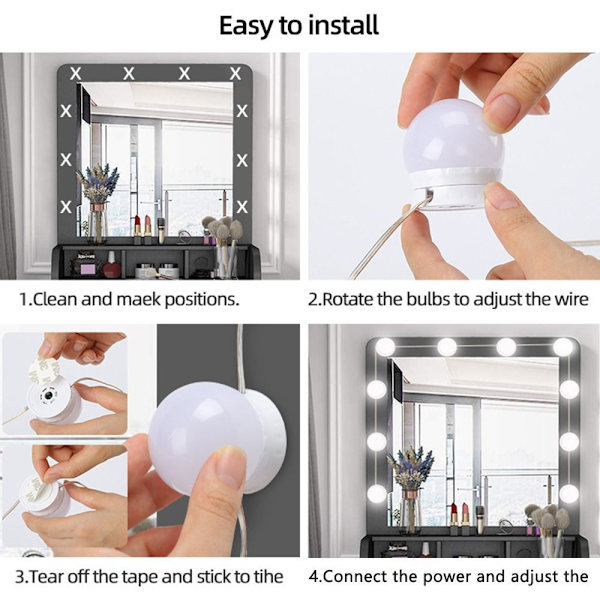 Easy to install

X X X X
X X
X X
X X

1.Clean and maek positions.

2.Rotate the bulbs to adjust the wire

3.Tear off the tape and stick to tihe

4.Connect the power and adjust the