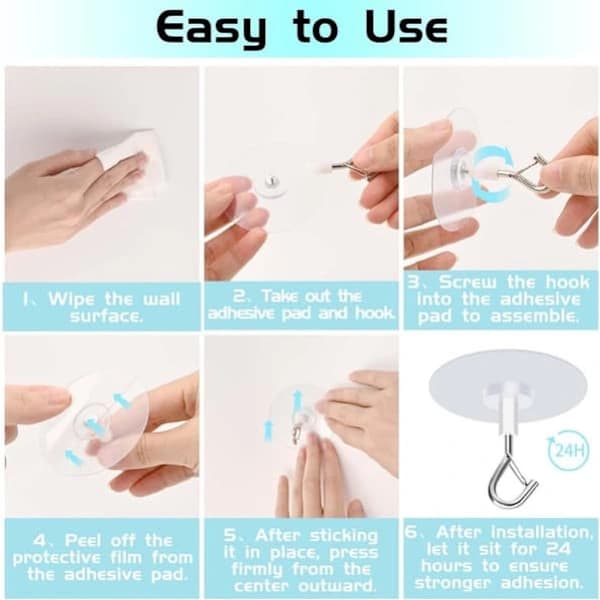 Easy to Use

1、Wipe the wall surface.

2、Take out the adhesive pad and hook.

3、Screw the hook into the adhesive pad to assemble.

4、Peel off the protective film from the adhesive pad.

5、After sticking it in place, press firmly from the center outward.

24H

6、After installation, let it sit for 24 hours to ensure stronger adhesion.