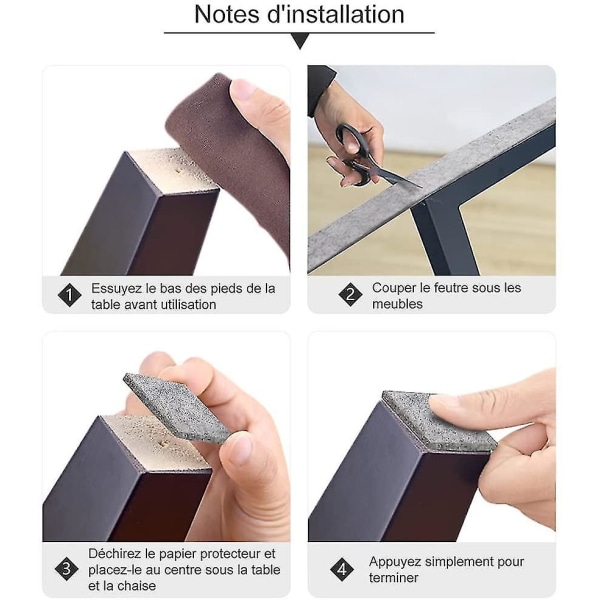 Notes d'installation

1 Essuyez le bas des pieds de la table avant utilisation

2 Couper le feutre sous les meubles

3 Déchirez le papier protecteur et placez-le au centre sous la table et la chaise

4 Appuyez simplement pour terminer