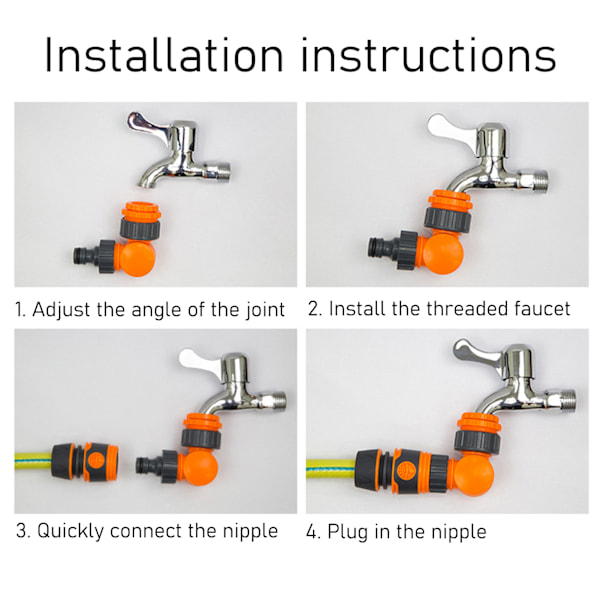 Installation instructions

1. Adjust the angle of the joint

2. Install the threaded faucet

3. Quickly connect the nipple

4. Plug in the nipple