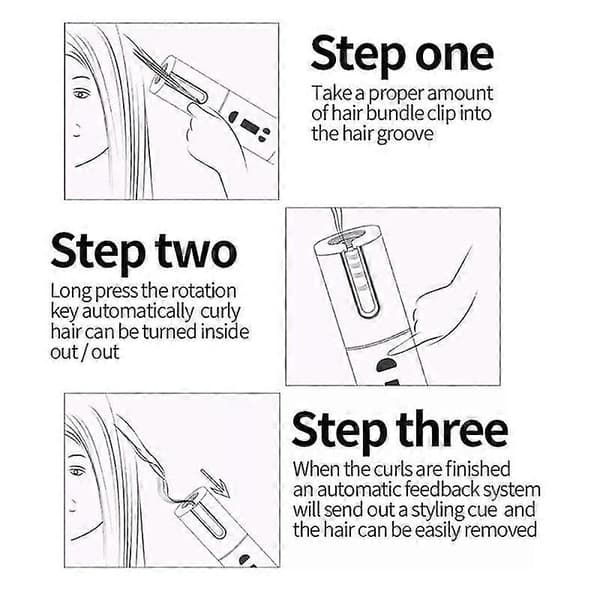 Step one
Take a proper amount of hair bundle clip into the hair groove

Step two
Long press the rotation key automatically curly hair can be turned inside out / out

Step three
When the curls are finished an automatic feedback system will send out a styling cue and the hair can be easily removed