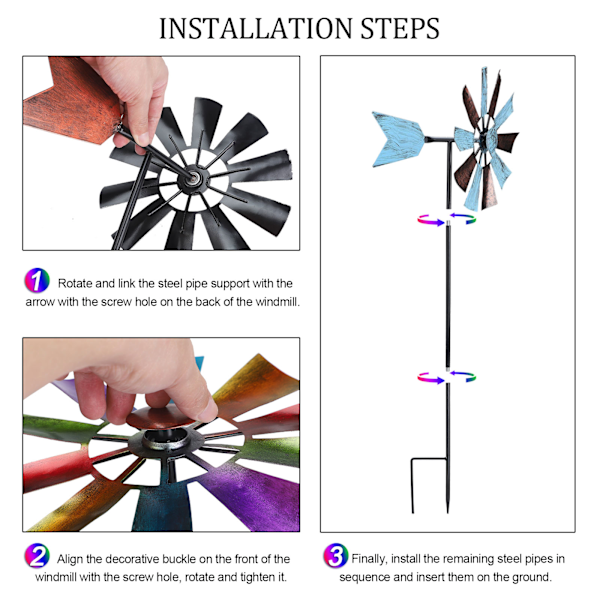 INSTALLATION STEPS

1 Rotate and link the steel pipe support with the arrow with the screw hole on the back of the windmill.

2 Align the decorative buckle on the front of the windmill with the screw hole, rotate and tighten it.

3 Finally, install the remaining steel pipes in sequence and insert them on the ground.