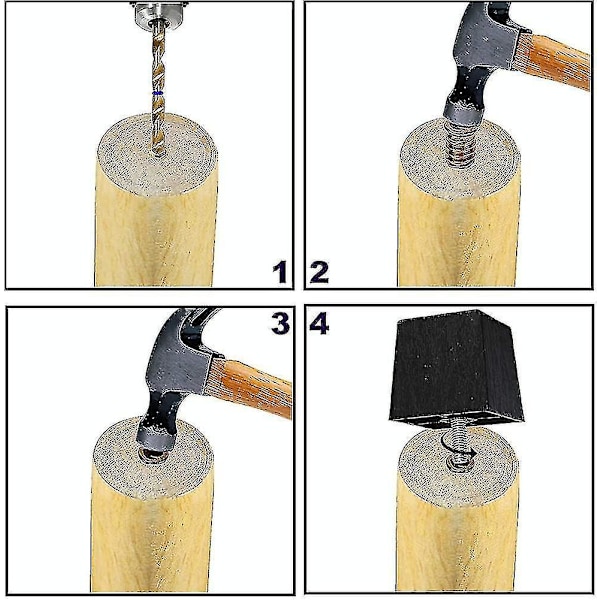 1
2
3
4