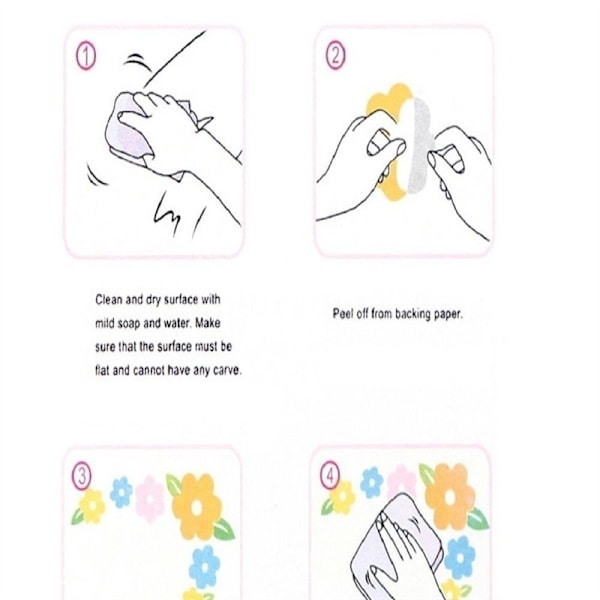 ①

②

Clean and dry surface with mild soap and water. Make sure that the surface must be flat and cannot have any carve.

Peel off from backing paper.

③

④