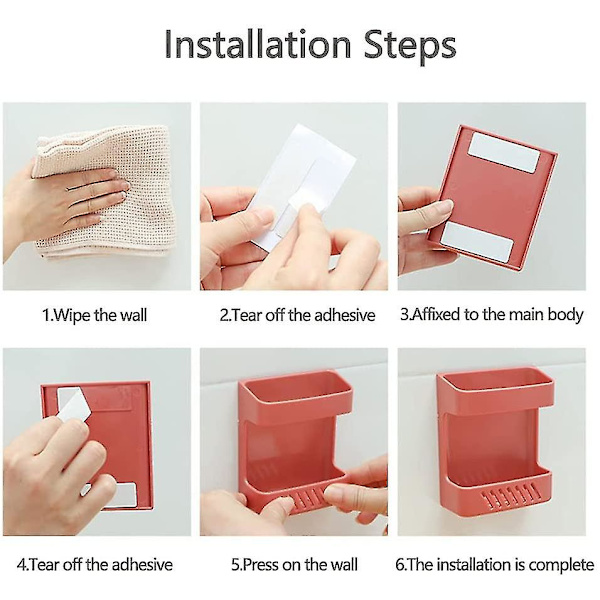 Installation Steps

1.Wipe the wall

2.Tear off the adhesive

3.Affixed to the main body

4.Tear off the adhesive

5.Press on the wall

6.The installation is complete