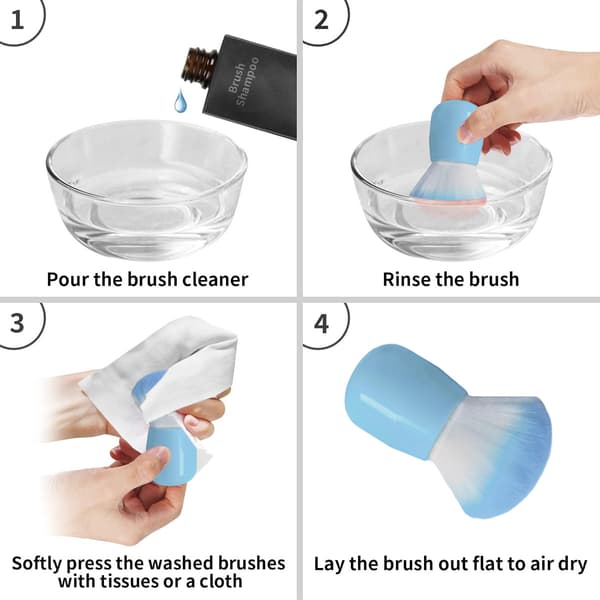 1

Brush Shampoo

Pour the brush cleaner

2

Rinse the brush

3

Softly press the washed brushes with tissues or a cloth

4

Lay the brush out flat to air dry