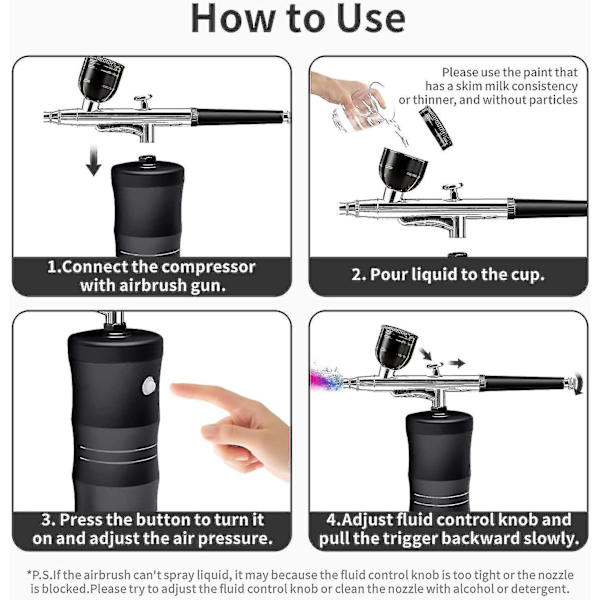 How to Use

1.Connect the compressor with airbrush gun.

Please use the paint that has a skim milk consistency or thinner, and without particles

2. Pour liquid to the cup.

3. Press the button to turn it on and adjust the air pressure.

4.Adjust fluid control knob and pull the trigger backward slowly.

*P.S.If the airbrush can't spray liquid, it may because the fluid control knob is too tight or the nozzle is blocked.Please try to adjust the fluid control knob or clean the nozzle with alcohol or detergent.