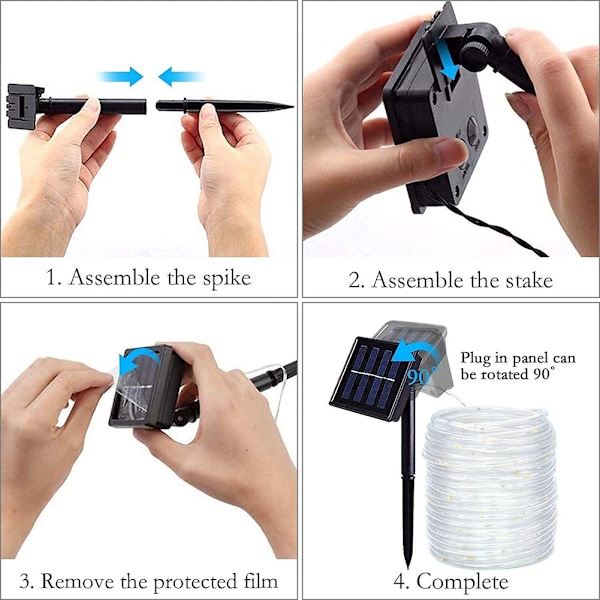 1. Assemble the spike

2. Assemble the stake

3. Remove the protected film

90°

Plug in panel can be rotated 90°

4. Complete