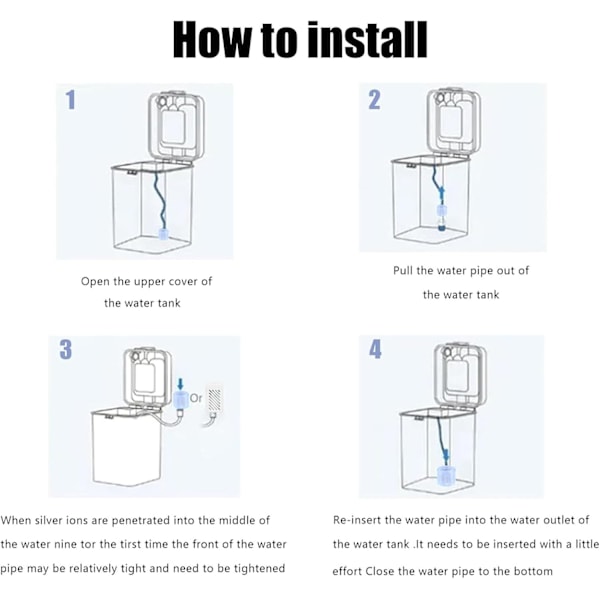 How to install

1

Open the upper cover of the water tank

2

Pull the water pipe out of the water tank

3

Or

When silver ions are penetrated into the middle of the water nine tor the tirst time the front of the water pipe may be relatively tight and need to be tightened

4

Re-insert the water pipe into the water outlet of the water tank .It needs to be inserted with a little effort Close the water pipe to the bottom