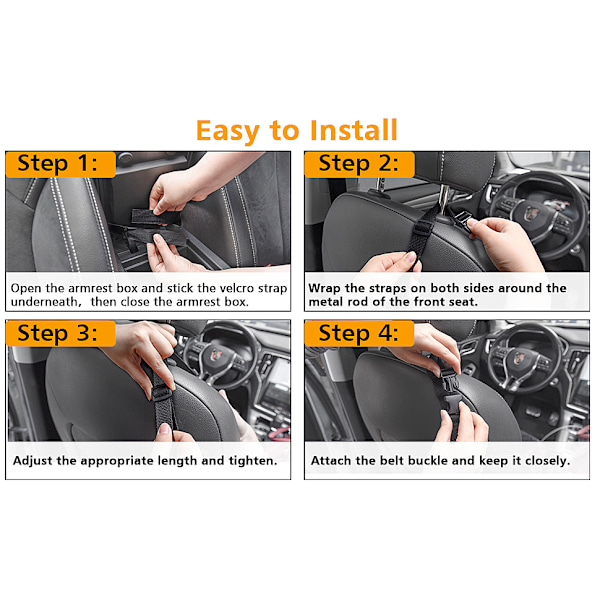 Easy to Install

Step 1:

Open the armrest box and stick the velcro strap underneath, then close the armrest box.

Step 2:

Wrap the straps on both sides around the metal rod of the front seat.

Step 3:

Adjust the appropriate length and tighten.

Step 4:

Attach the belt buckle and keep it closely.