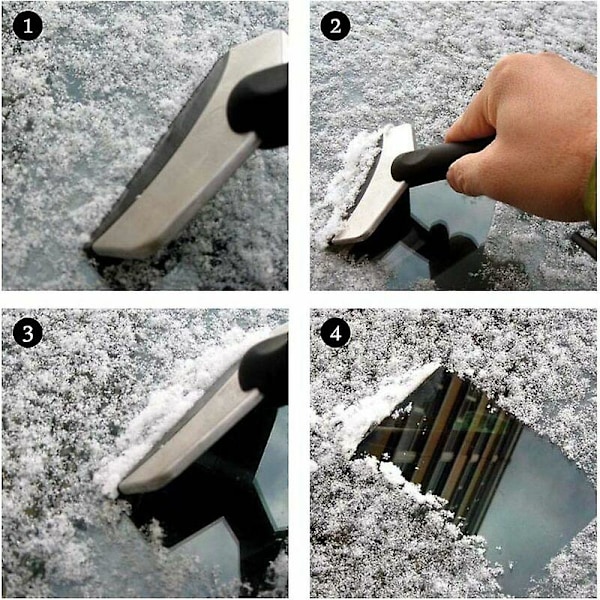 1
2
3
4