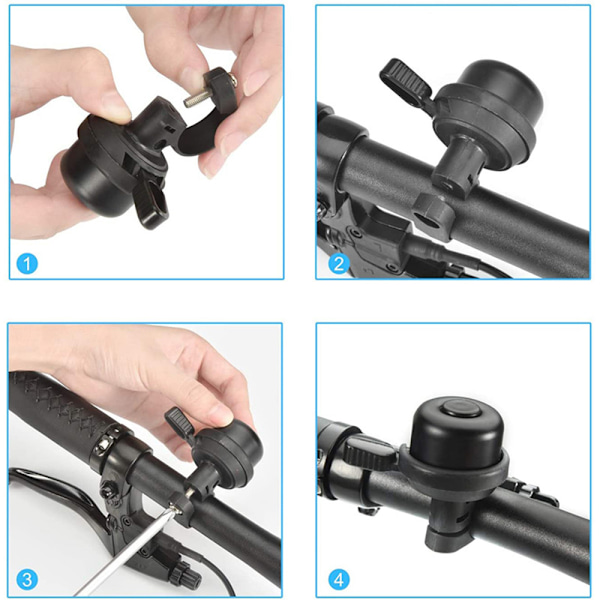 1

2

3

4