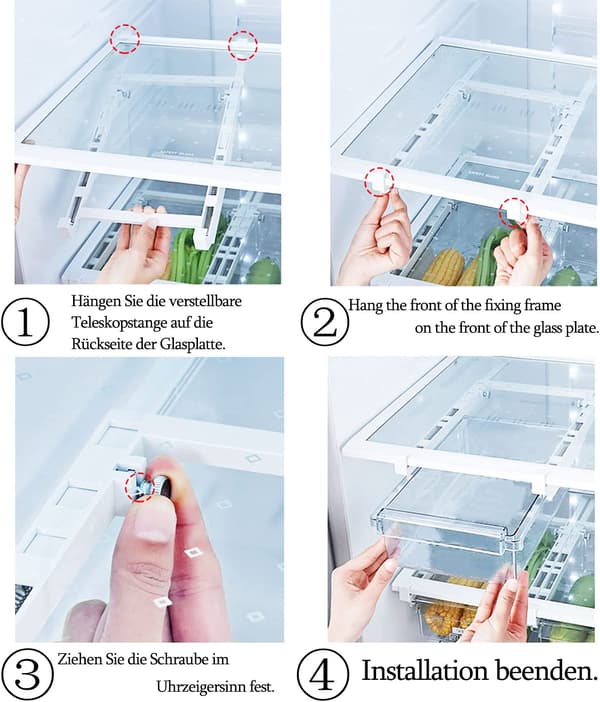 1 Hängen Sie die verstellbare Teleskopstange auf die Rückseite der Glasplatte.

2 Hang the front of the fixing frame on the front of the glass plate.

3 Ziehen Sie die Schraube im Uhrzeigersinn fest.

4 Installation beenden.