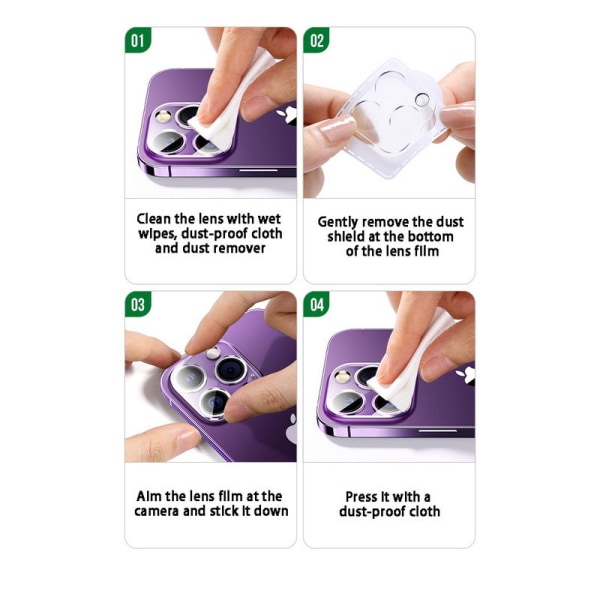 01

Clean the lens with wet wipes, dust-proof cloth and dust remover

02

Gently remove the dust shield at the bottom of the lens film

03

Aim the lens film at the camera and stick it down

04

Press it with a dust-proof cloth