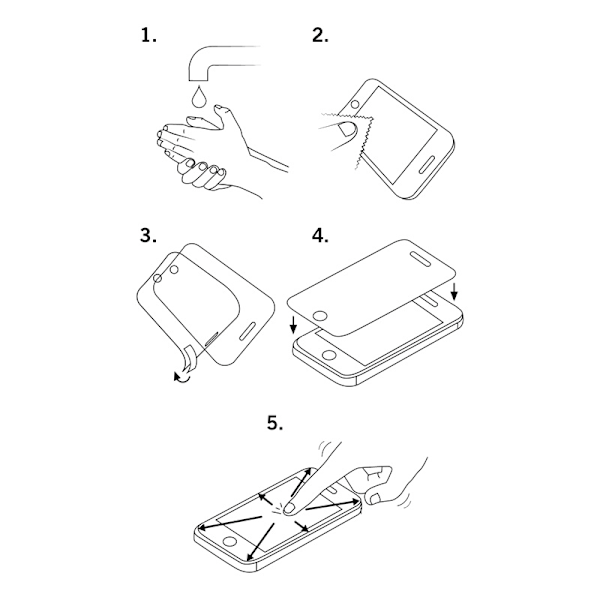 1.

2.

3.

4.

5.