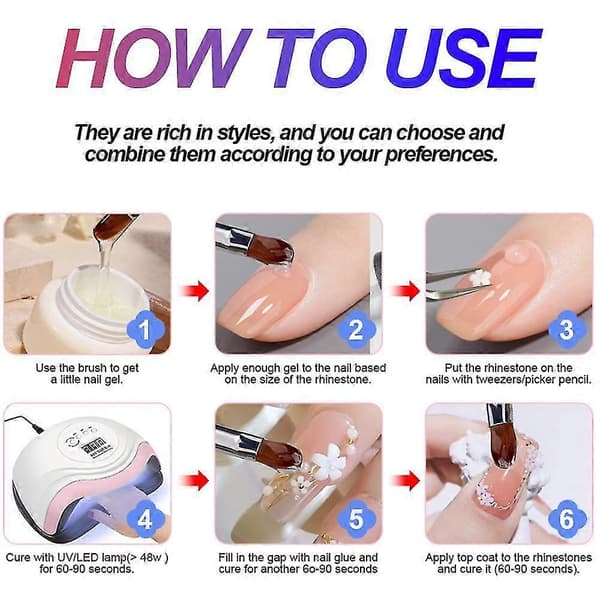 HOW TO USE

They are rich in styles, and you can choose and combine them according to your preferences.

1
Use the brush to get a little nail gel.

2
Apply enough gel to the nail based on the size of the rhinestone.

3
Put the rhinestone on the nails with tweezers/picker pencil.

4
Cure with UV/LED lamp(> 48w ) for 60-90 seconds.

5
Fill in the gap with nail glue and cure for another 6o-90 seconds

6
Apply top coat to the rhinestones and cure it (60-90 seconds).