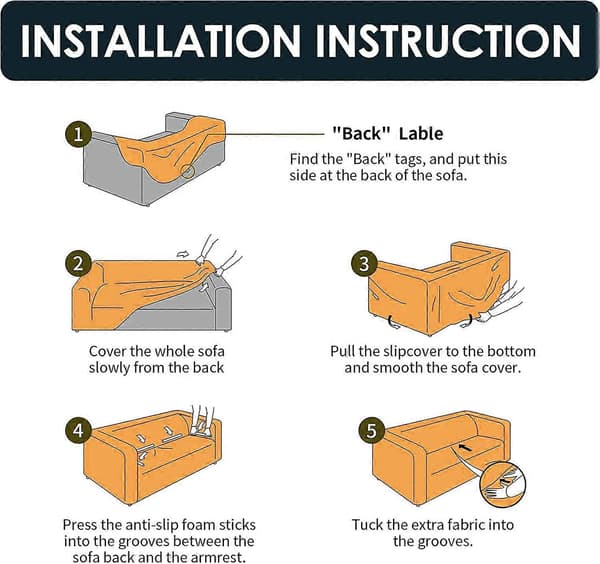 INSTALLATION INSTRUCTION

1

"Back" Lable

Find the "Back" tags, and put this side at the back of the sofa.

2

Cover the whole sofa slowly from the back

3

Pull the slipcover to the bottom and smooth the sofa cover.

4

Press the anti-slip foam sticks into the grooves between the sofa back and the armrest.

5

Tuck the extra fabric into the grooves.