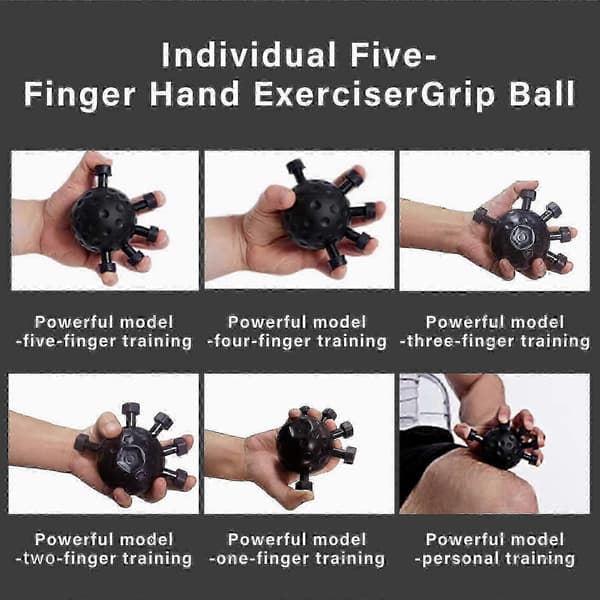 Individual Five-Finger Hand ExerciserGrip Ball

Powerful model -five-finger training

Powerful model -four-finger training

Powerful model -three-finger training

Powerful model -two-finger training

Powerful model -one-finger training

Powerful model -personal training