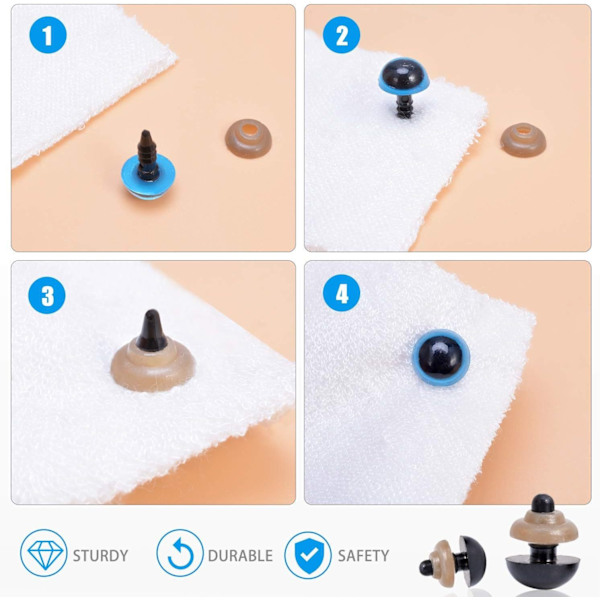 1

2

3

4

STURDY

DURABLE

SAFETY