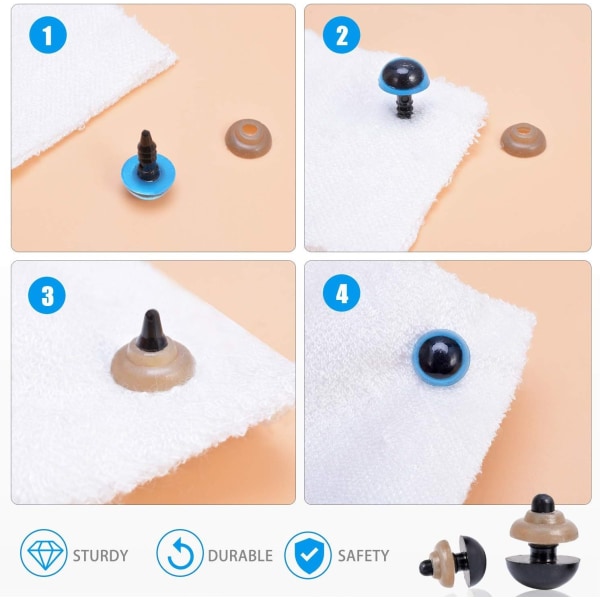 1

2

3

4

STURDY

DURABLE

SAFETY