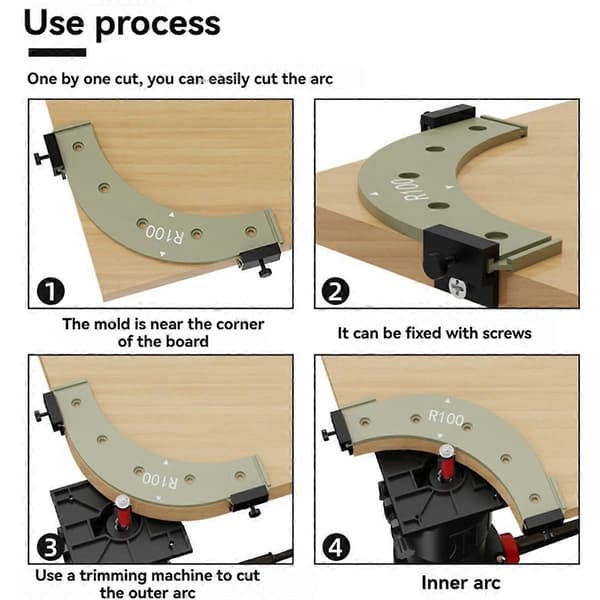 Use process

One by one cut, you can easily cut the arc

R100

1

The mold is near the corner of the board

R100

2

It can be fixed with screws

R100

3

Use a trimming machine to cut the outer arc

R100

4

Inner arc