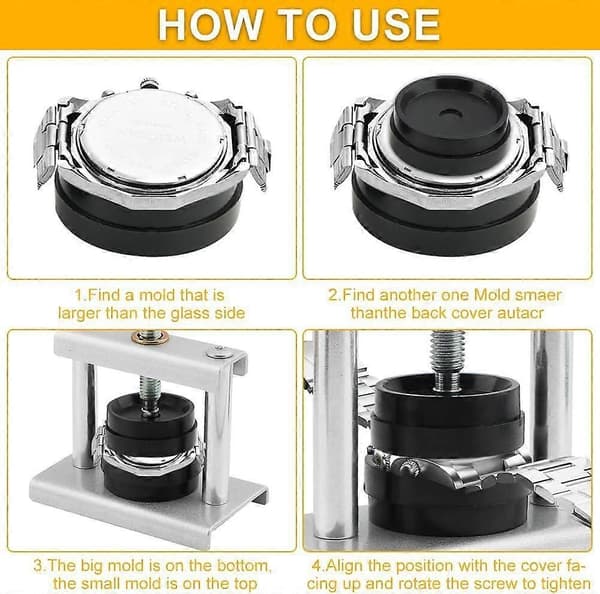 HOW TO USE

1.Find a mold that is larger than the glass side

2.Find another one Mold smaer thanthe back cover autacr

3.The big mold is on the bottom, the small mold is on the top

4.Align the position with the cover facing up and rotate the screw to tighten